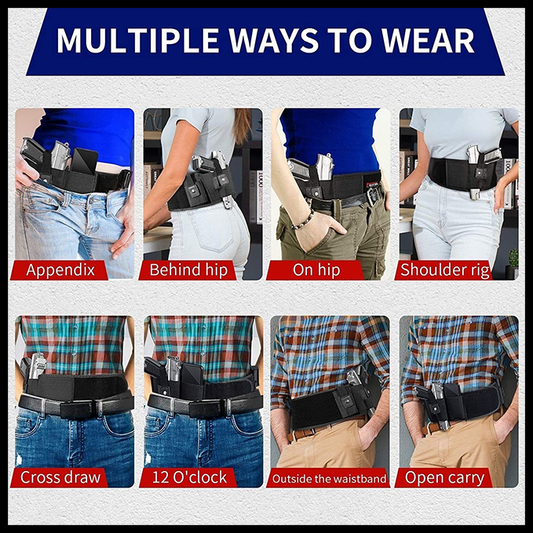 MULTIPLE WAYS TO WEAR

Appendix

Behind hip

On hip

Shoulder rig

Cross draw

12 O'clock

Outside the waistband

Open carry