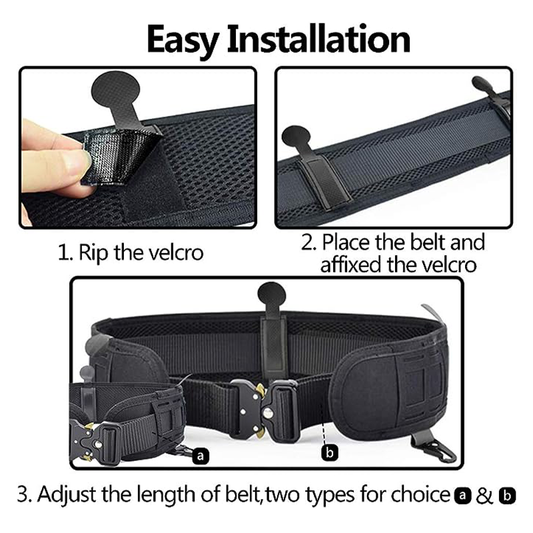 Easy Installation

1. Rip the velcro

2. Place the belt and affixed the velcro

a

b

3. Adjust the length of belt,two types for choice a & b