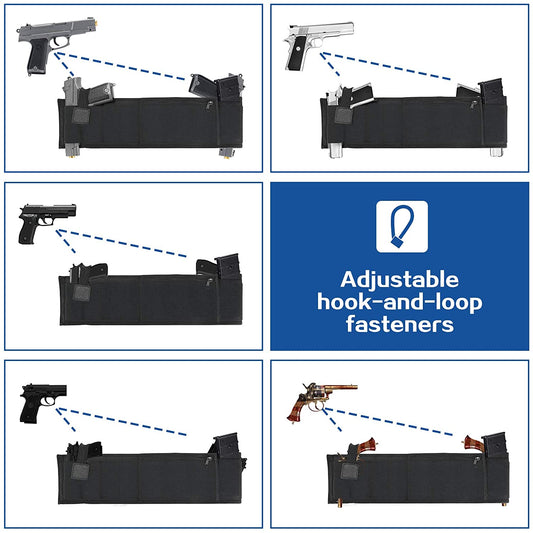 Adjustable hook-and-loop fasteners