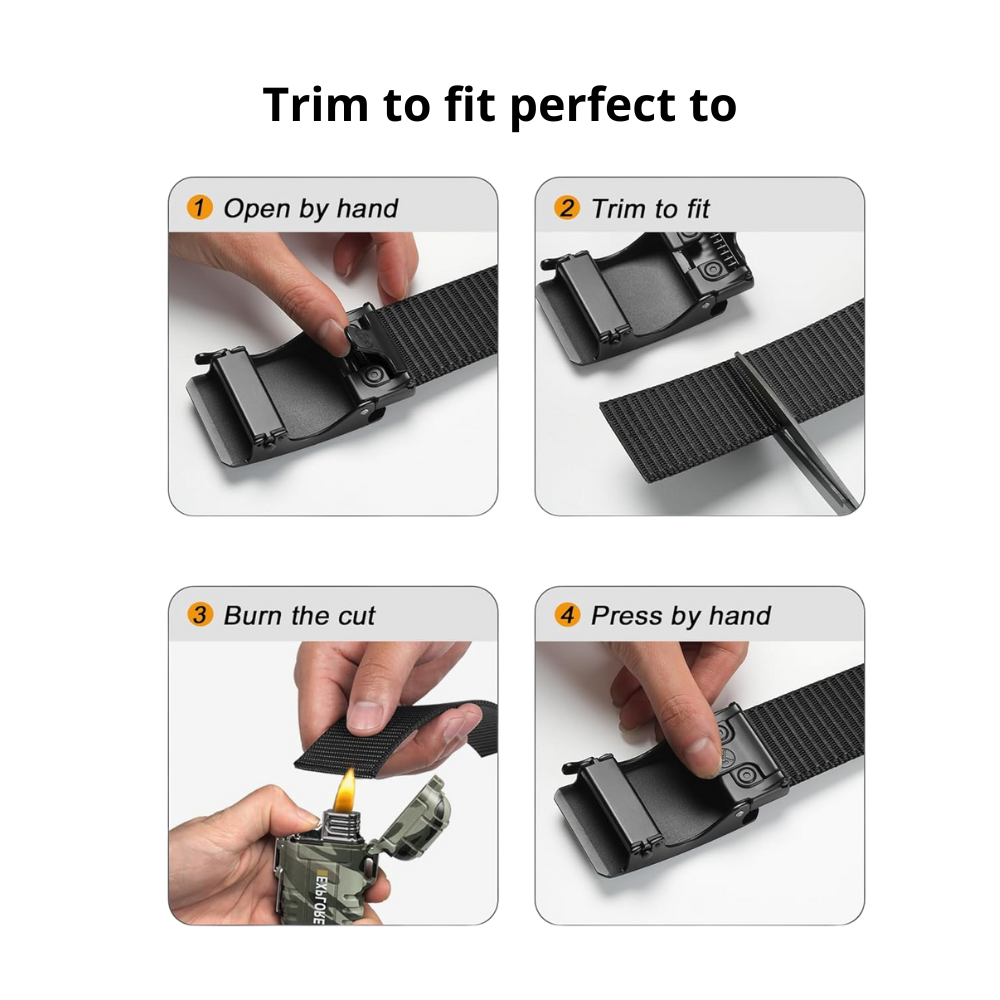 Trim to fit perfect to

1 Open by hand

2 Trim to fit

3 Burn the cut

EXPLORE

4 Press by hand