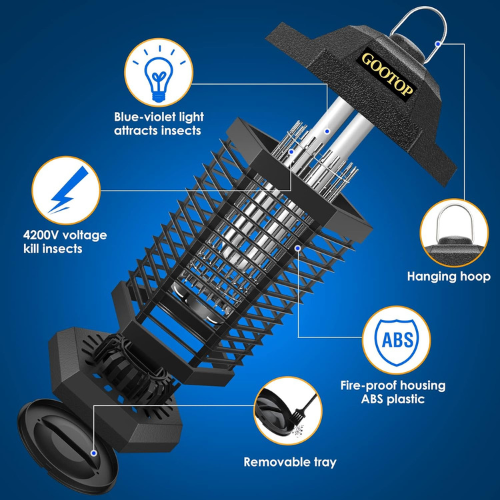 GOOTOP

Blue-violet light attracts insects

4200V voltage kill insects

Hanging hoop

ABS

Fire-proof housing ABS plastic

Removable tray