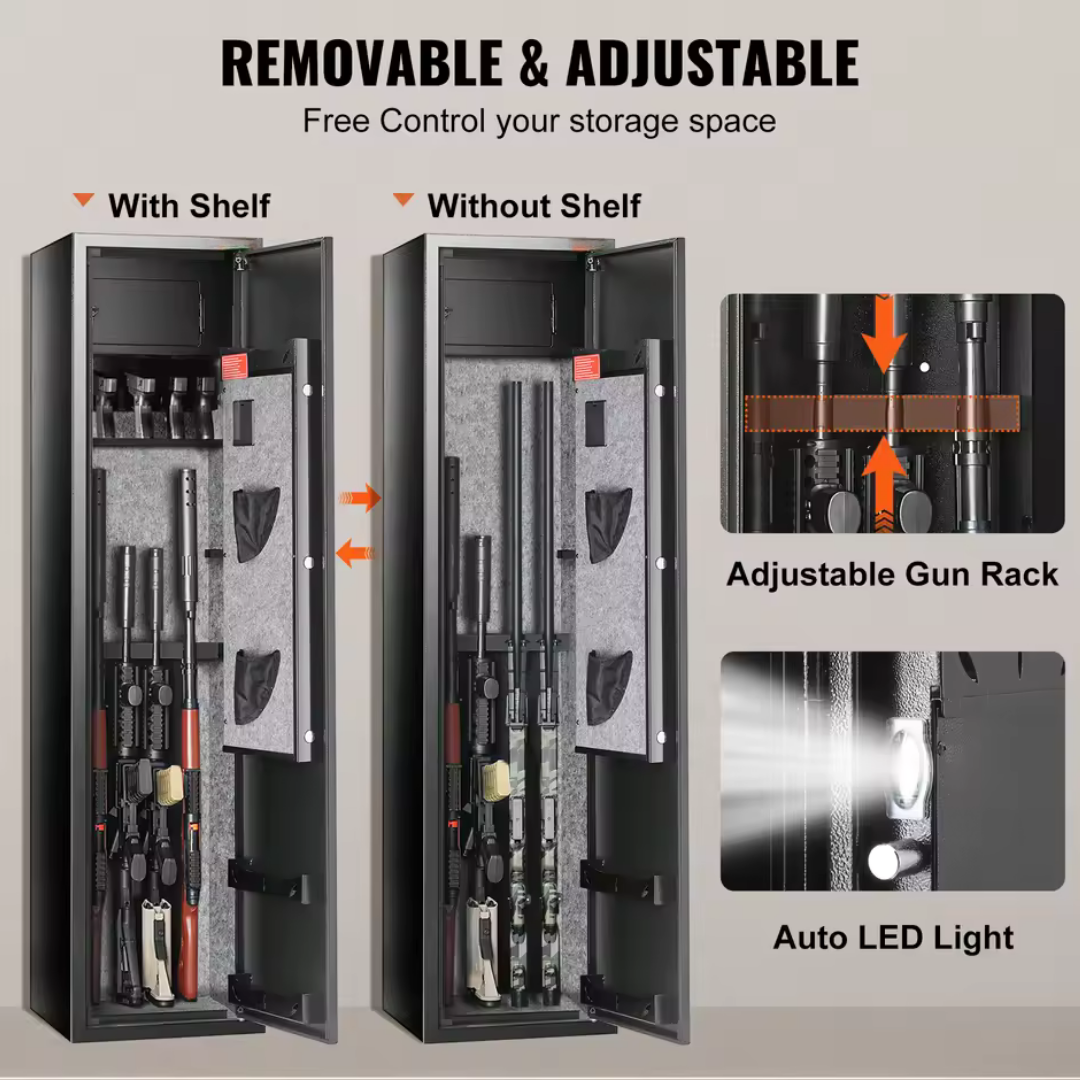 REMOVABLE & ADJUSTABLE
Free Control your storage space

With Shelf

Without Shelf

Adjustable Gun Rack

Auto LED Light