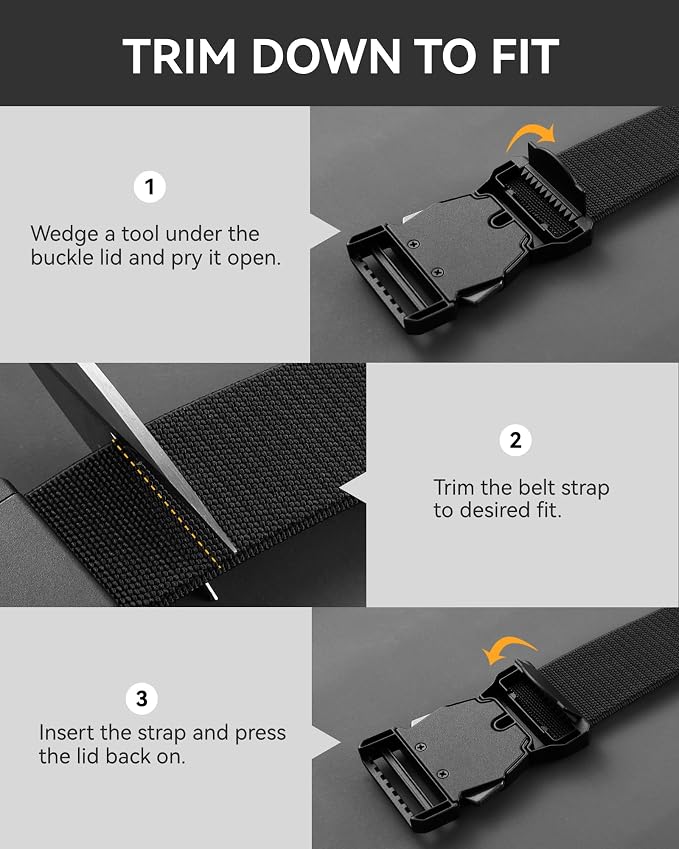 TRIM DOWN TO FIT

1

Wedge a tool under the buckle lid and pry it open.

2

Trim the belt strap to desired fit.

3

Insert the strap and press the lid back on.