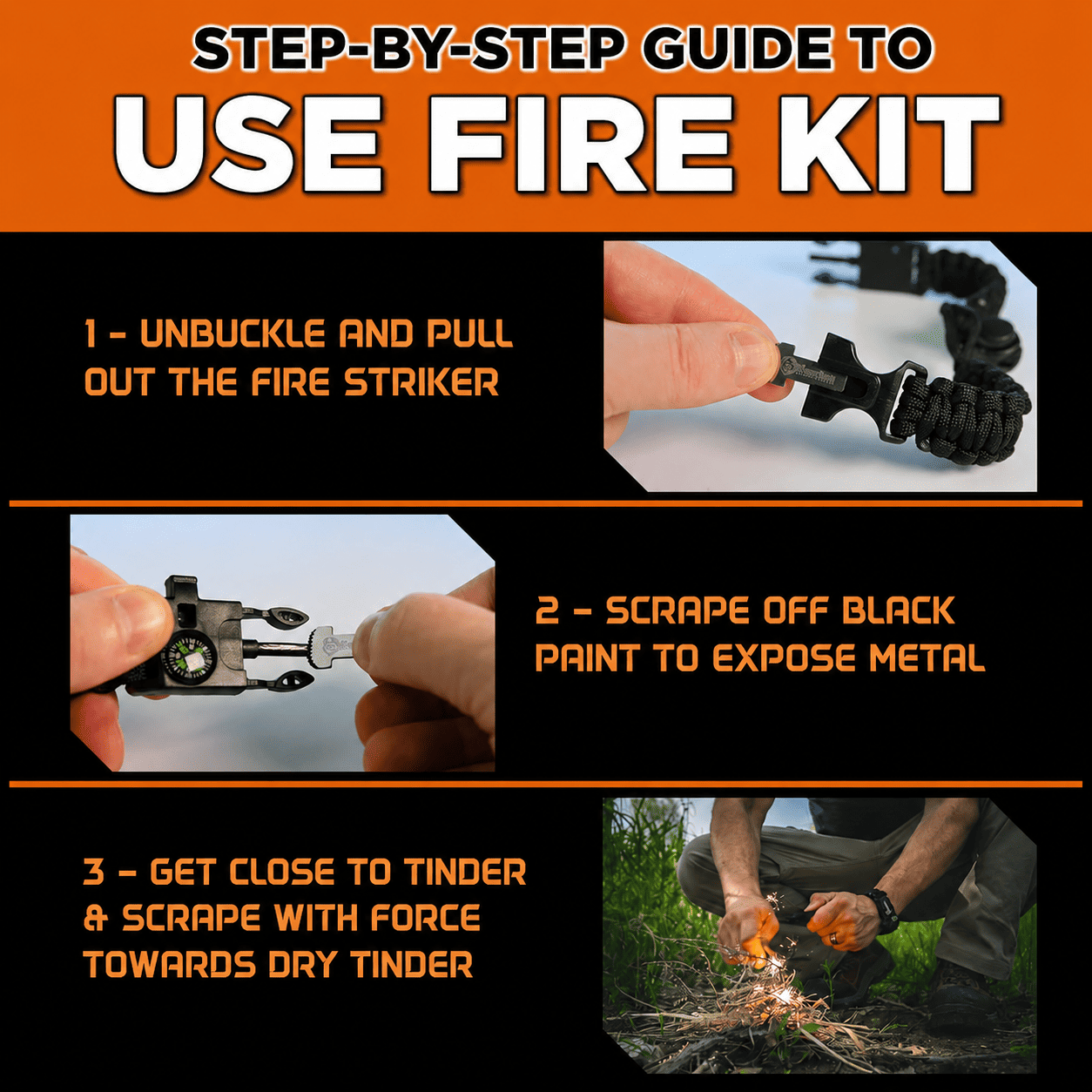 STEP-BY-STEP GUIDE TO

USE FIRE KIT

1 - UNBUCKLE AND PULL OUT THE FIRE STRIKER

2 - SCRAPE OFF BLACK PAINT TO EXPOSE METAL

3 - GET CLOSE TO TINDER & SCRAPE WITH FORCE TOWARDS DRY TINDER