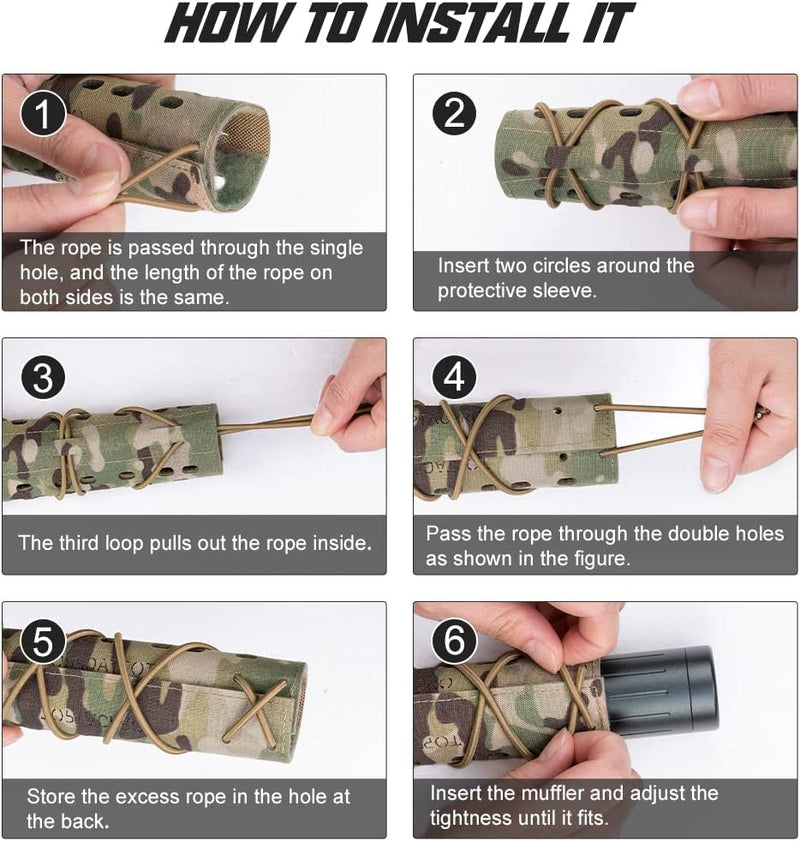 HOW TO INSTALL IT

1
The rope is passed through the single hole, and the length of the rope on both sides is the same.

2
Insert two circles around the protective sleeve.

3
The third loop pulls out the rope inside.

4
Pass the rope through the double holes as shown in the figure.

5
Store the excess rope in the hole at the back.

6
Insert the muffler and adjust the tightness until it fits.